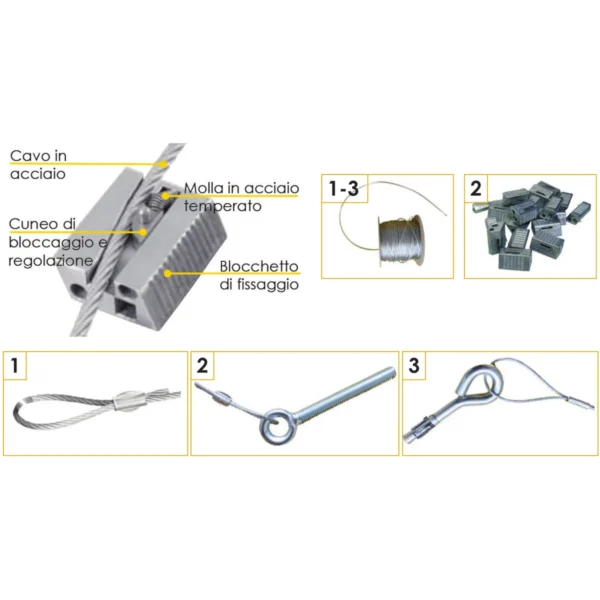 Cavo in acciaio

Molla in acciaio temperato

Cuneo di bloccaggio e regolazione

Blocchetto di fissaggio

1-3

2

1

2

3